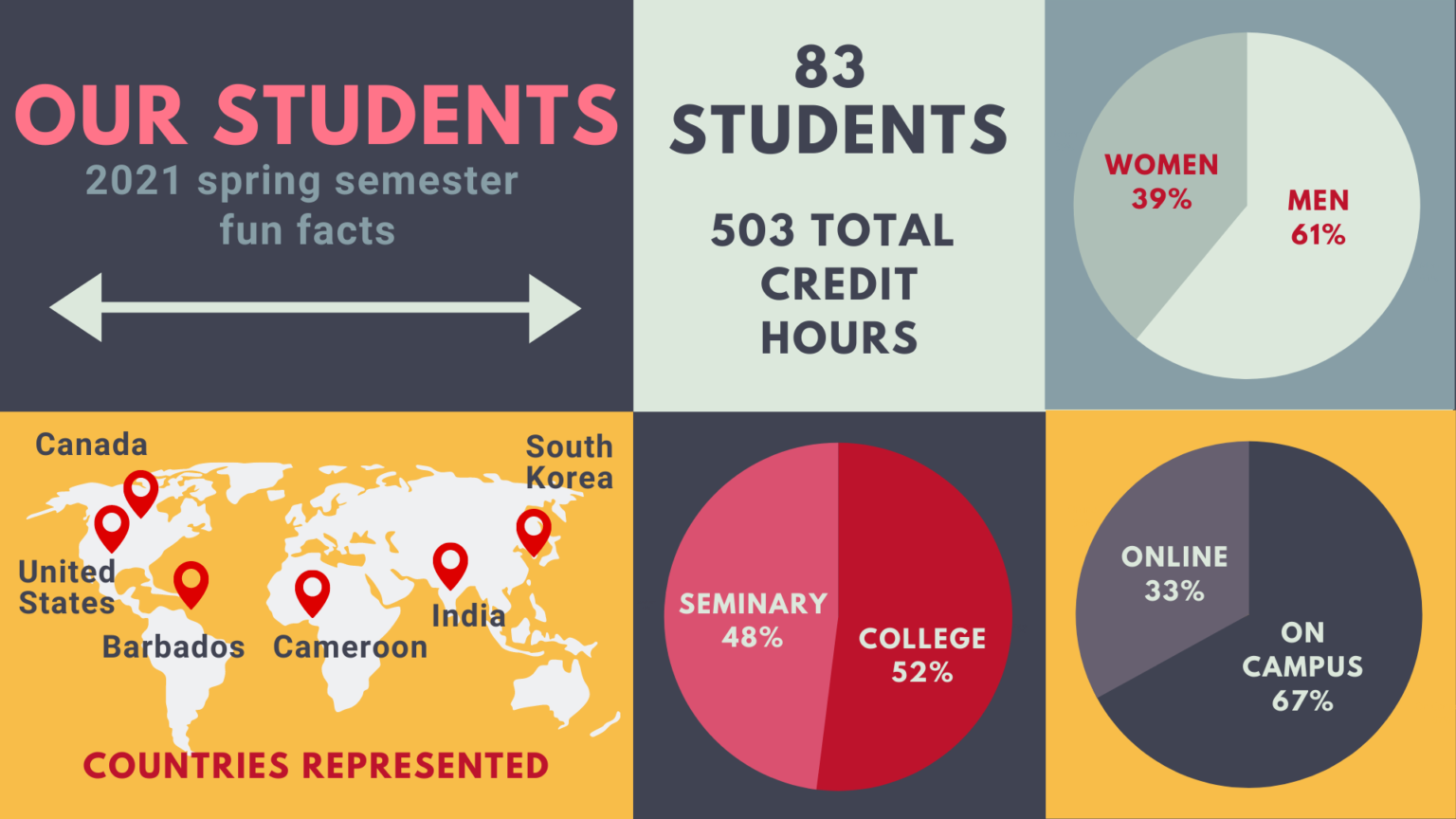 OUR STUDENTS
2021 spring semester fun facts

83 STUDENTS

503 TOTAL CREDIT HOURS

WOMEN 39%
MEN 61%

Canada
South Korea
United States
Barbados
Cameroon
India
COUNTRIES REPRESENTED

SEMINARY 48%
COLLEGE 52%

ONLINE 33%
ON CAMPUS 67%